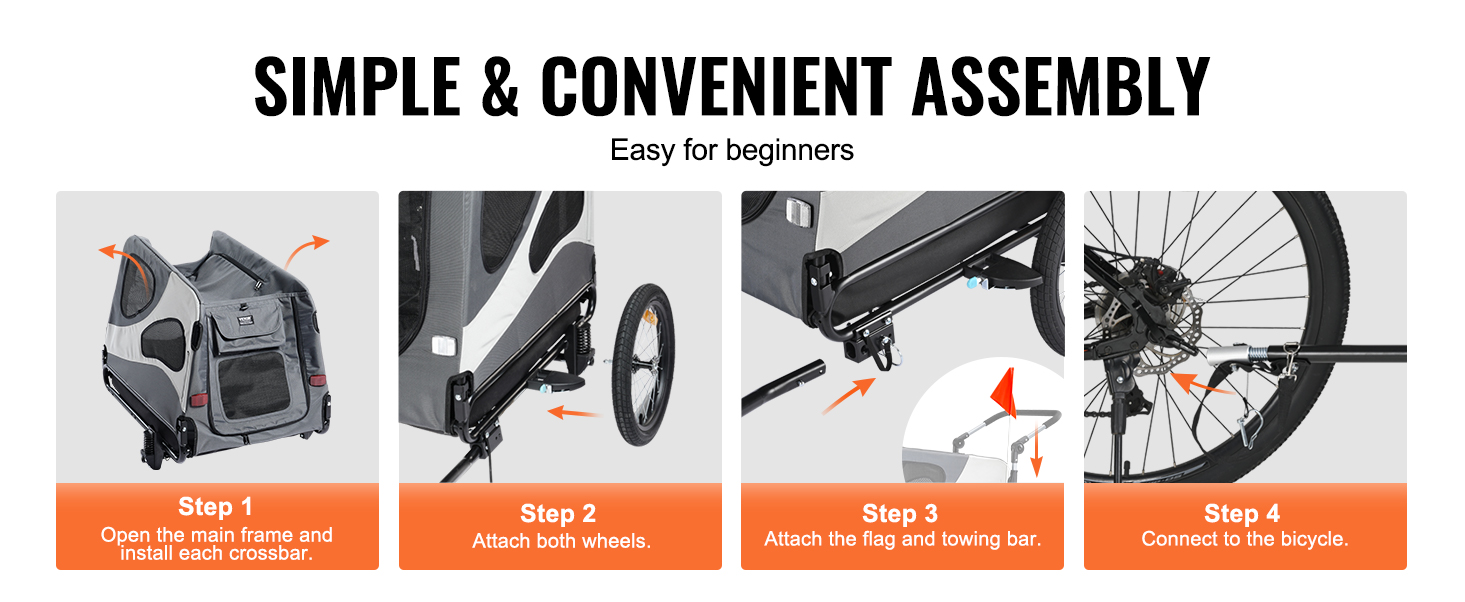 SIMPLE & CONVENIENT ASSEMBLY

Easy for beginners

VEVOR

Step 1
Open the main frame and install each crossbar.

Step 2
Attach both wheels.

Step 3
Attach the flag and towing bar.

Step 4
Connect to the bicycle.